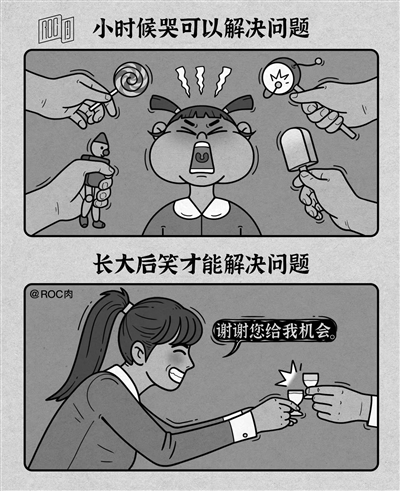 ROC肉

小时候哭可以解决问题

长大后笑才能解决问题

@ROC肉

谢谢您给我机会。