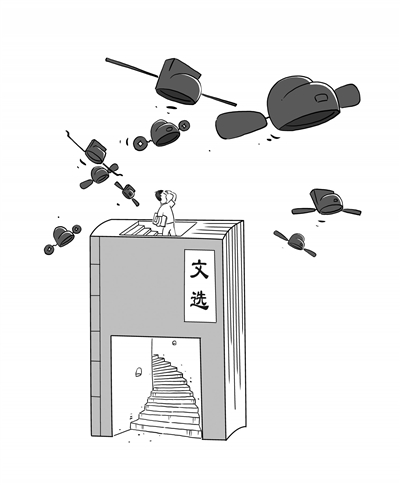 文选