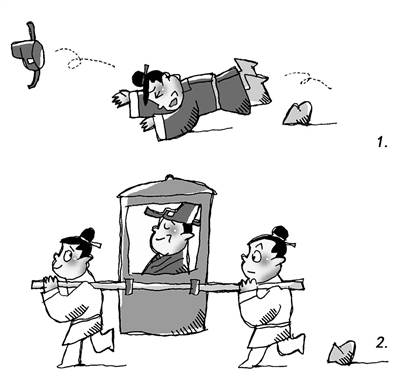 1.

2.